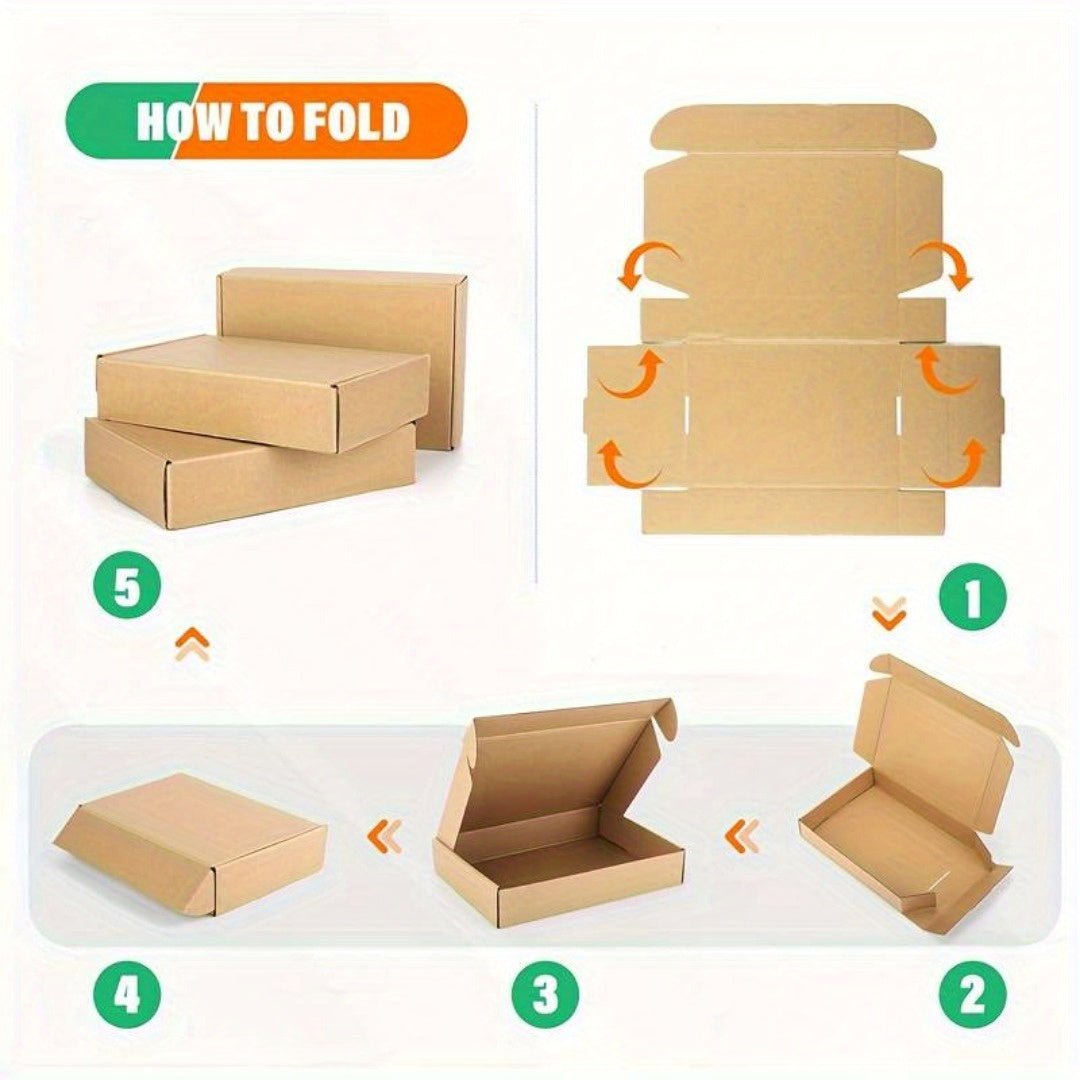 HOW TO FOLD

5

1

4

3

2