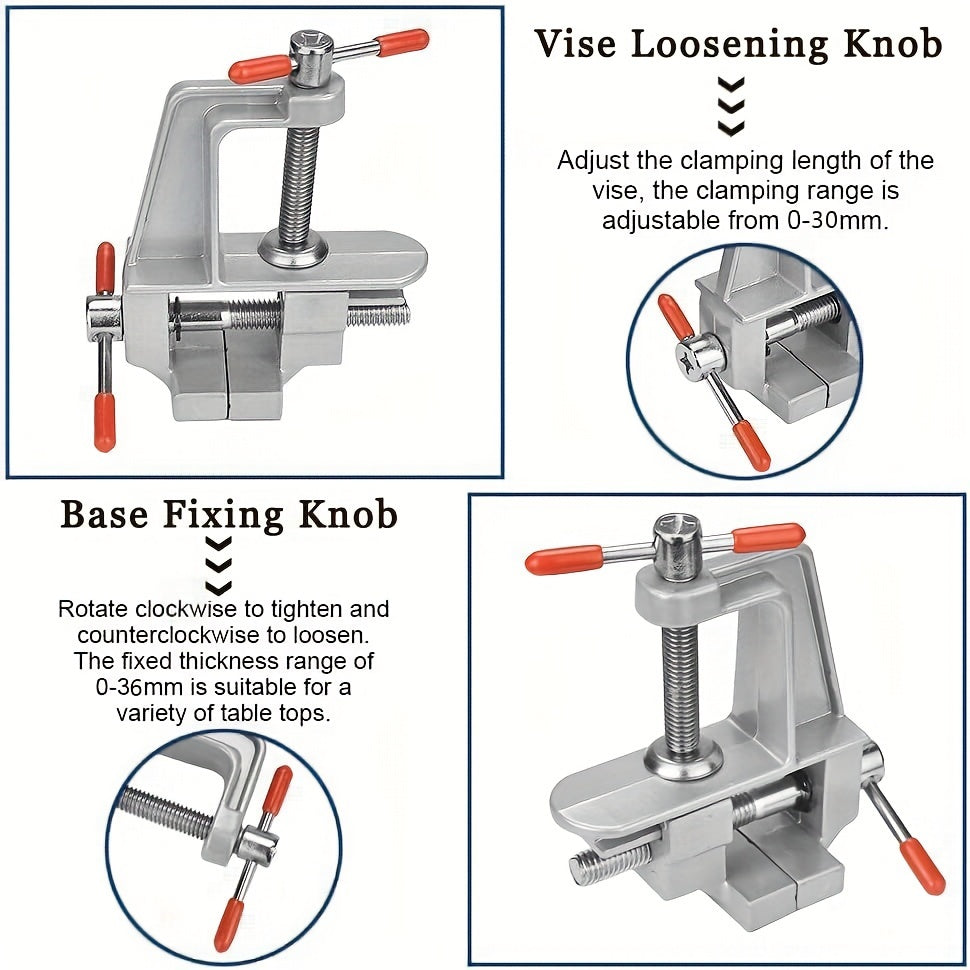 Vise Loosening Knob

Adjust the clamping length of the vise, the clamping range is adjustable from 0-30mm.

Base Fixing Knob

Rotate clockwise to tighten and counterclockwise to loosen. The fixed thickness range of 0-36mm is suitable for a variety of table tops.