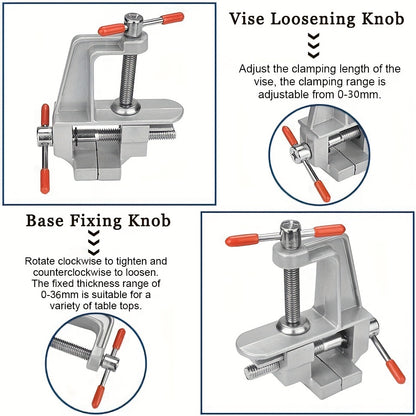 Vise Loosening Knob

Adjust the clamping length of the vise, the clamping range is adjustable from 0-30mm.

Base Fixing Knob

Rotate clockwise to tighten and counterclockwise to loosen. The fixed thickness range of 0-36mm is suitable for a variety of table tops.